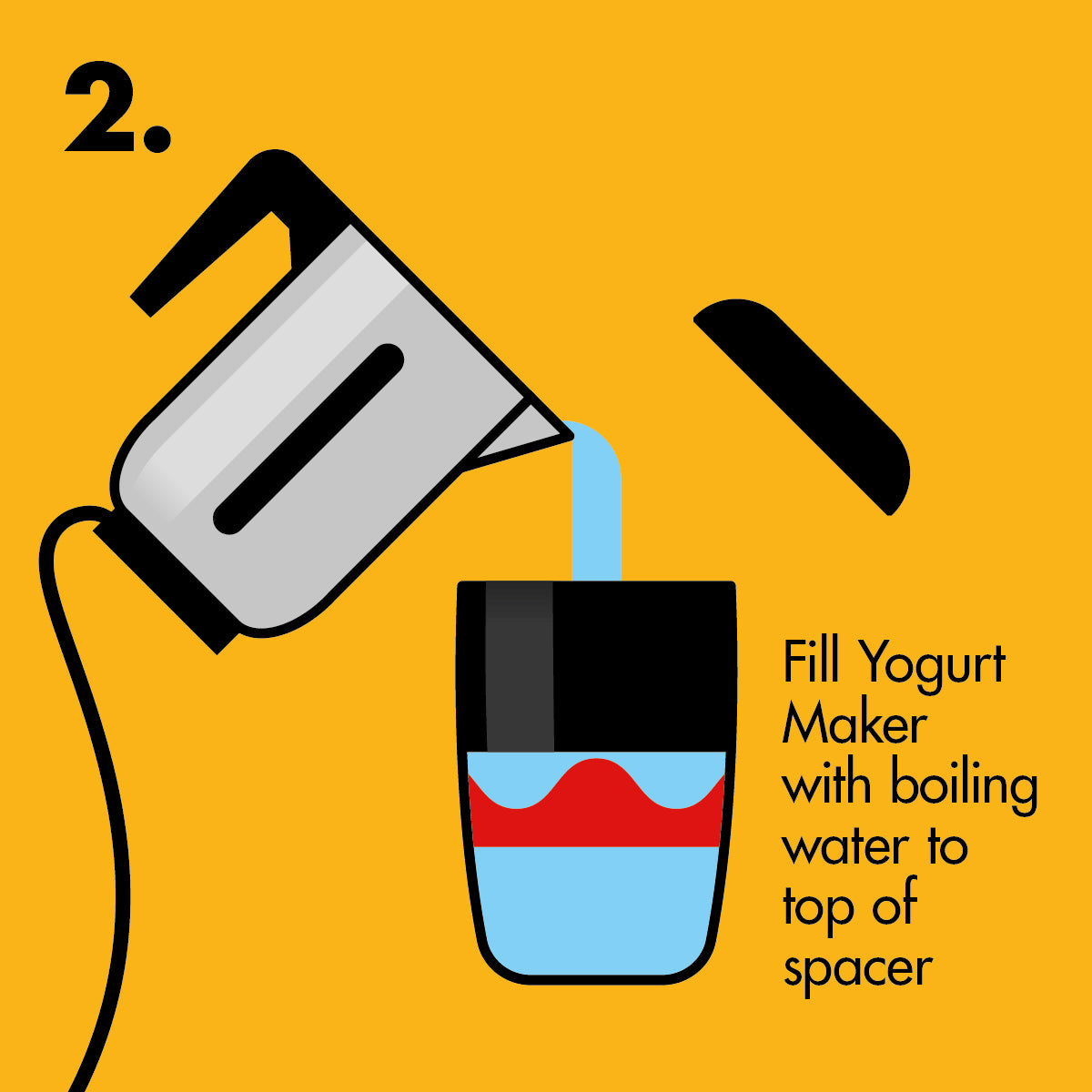 2.

Fill Yogurt Maker with boiling water to top of spacer